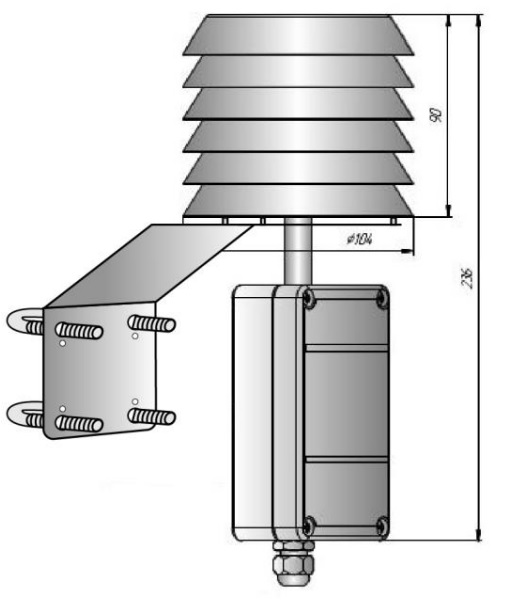 90
ø104
236